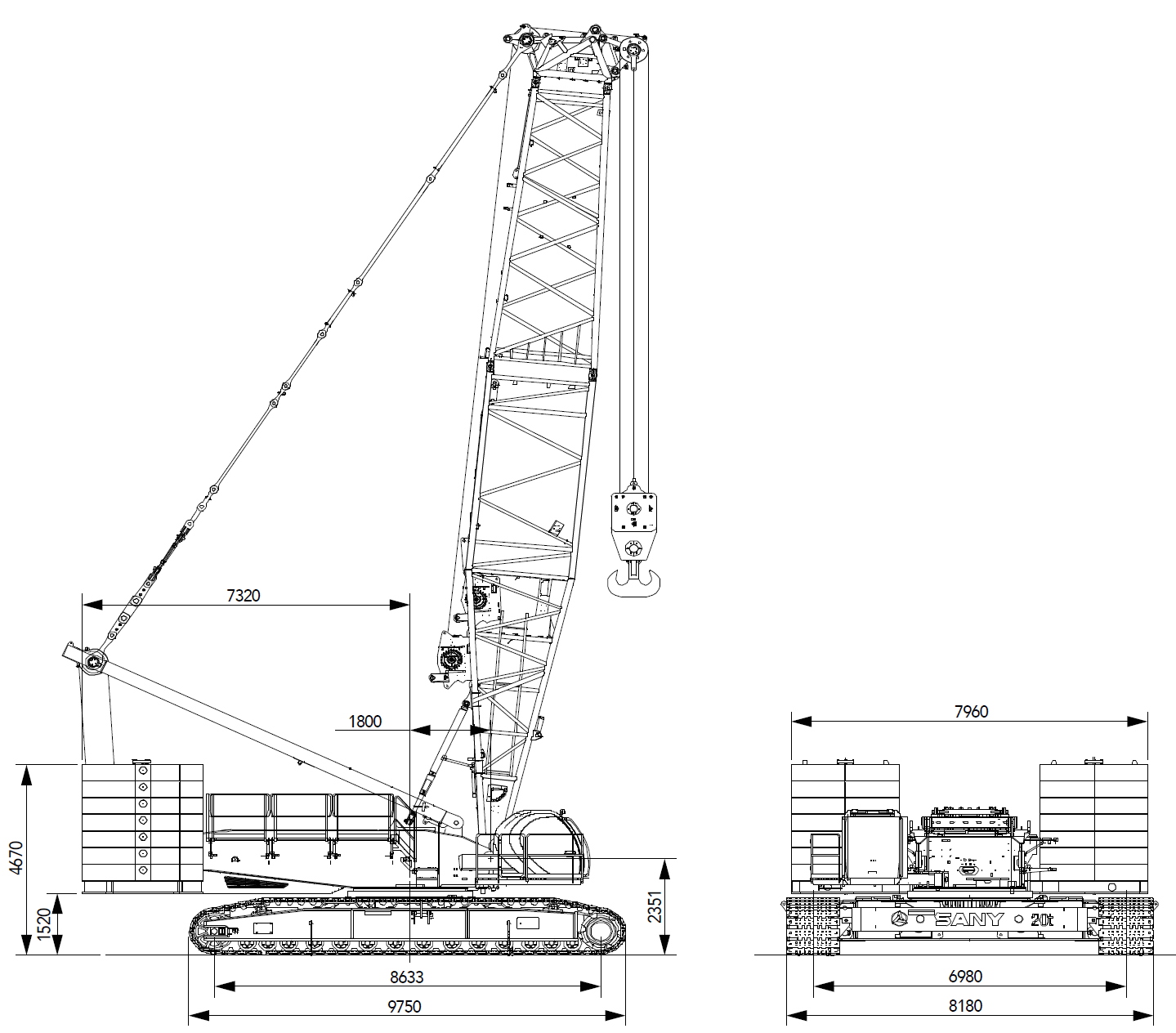 7320

1800

4670

1520

2351

8633

9750

7960

SANY 20t

6980

8180